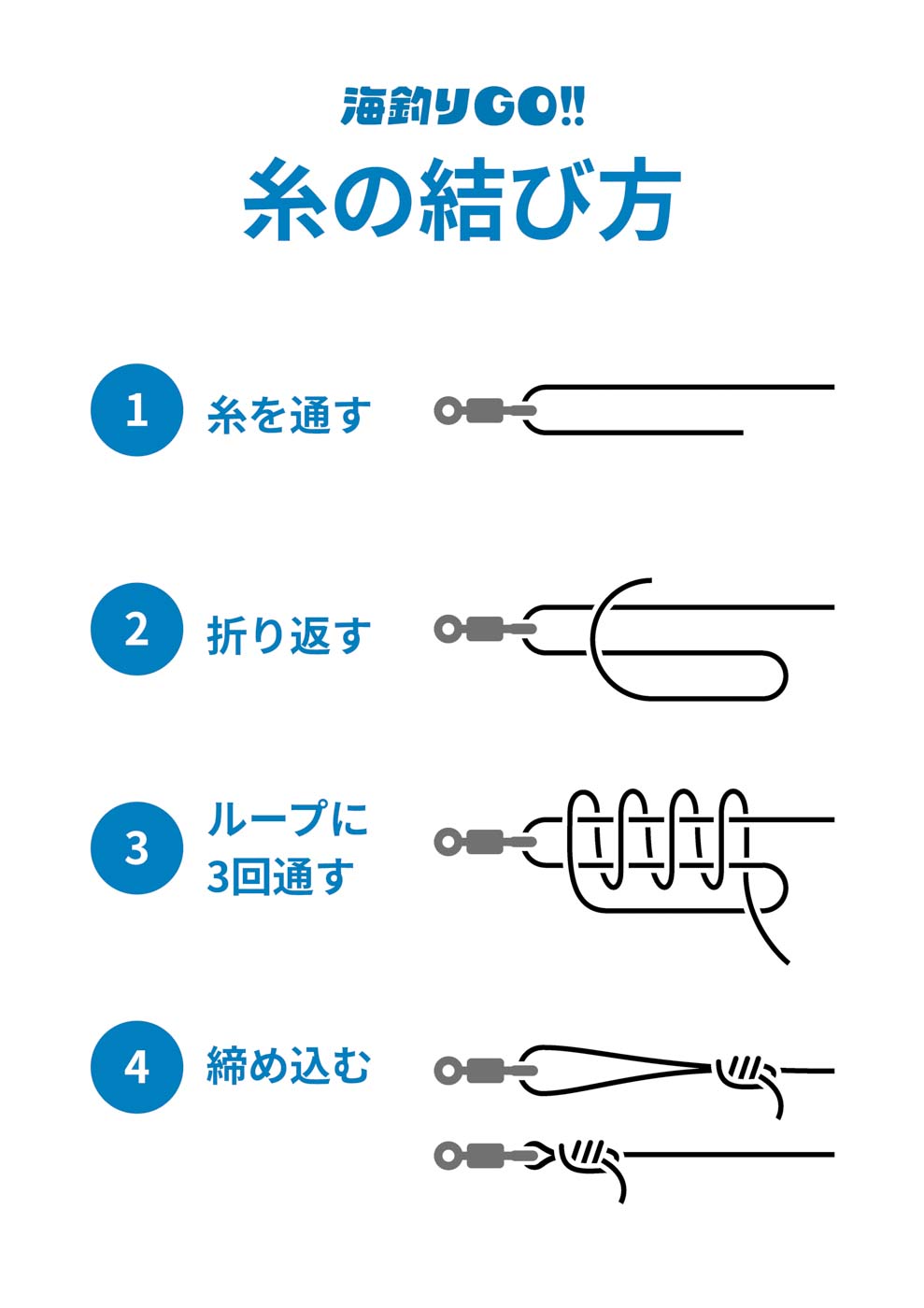 海釣りGO!!

糸の結び方

1 糸を通す

2 折り返す

3 ループに3回通す

4 締め込む